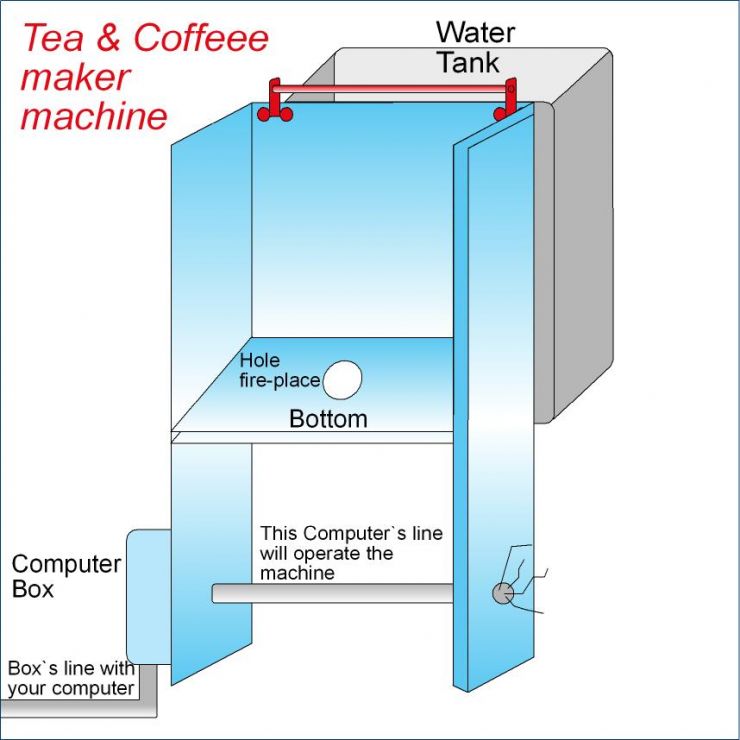 Tea & Coffeee maker machine

Water Tank

Hole fire-place

Bottom

This Computer`s line will operate the machine

Computer Box

Box`s line with your computer