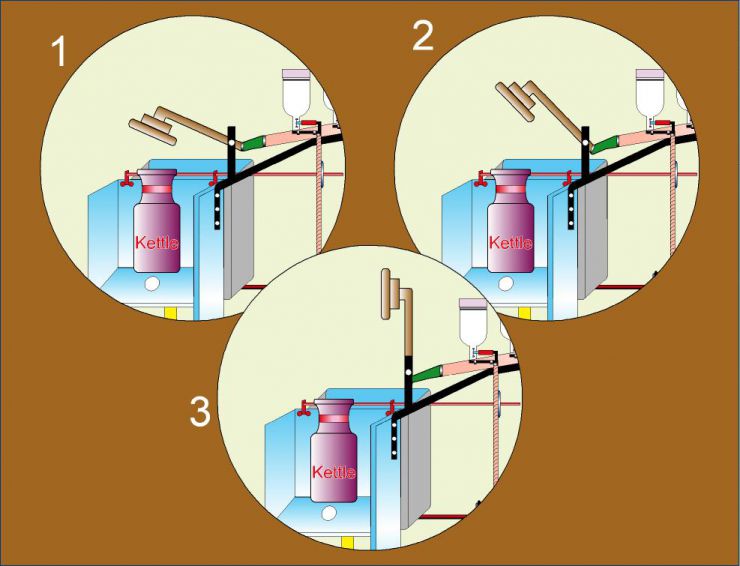 1

Kettle

2

Kettle

3

Kettle