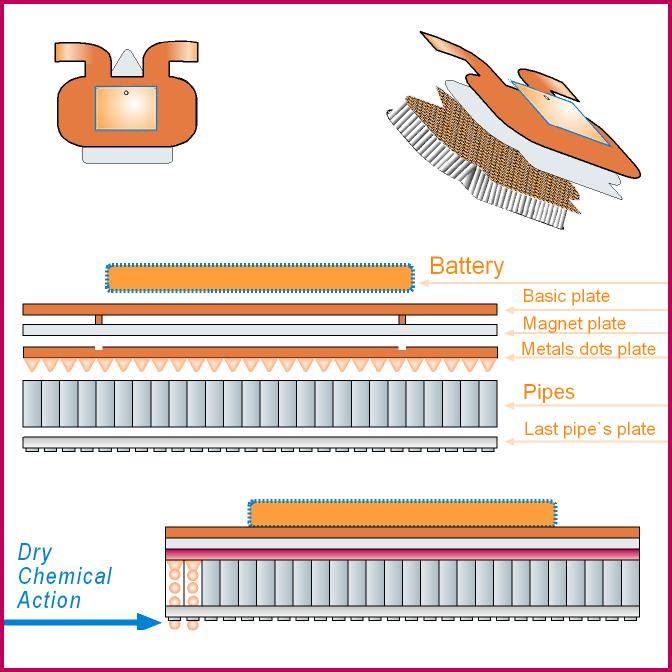 Battery
Basic plate
Magnet plate
Metals dots plate
Pipes
Last pipe`s plate

Dry
Chemical
Action