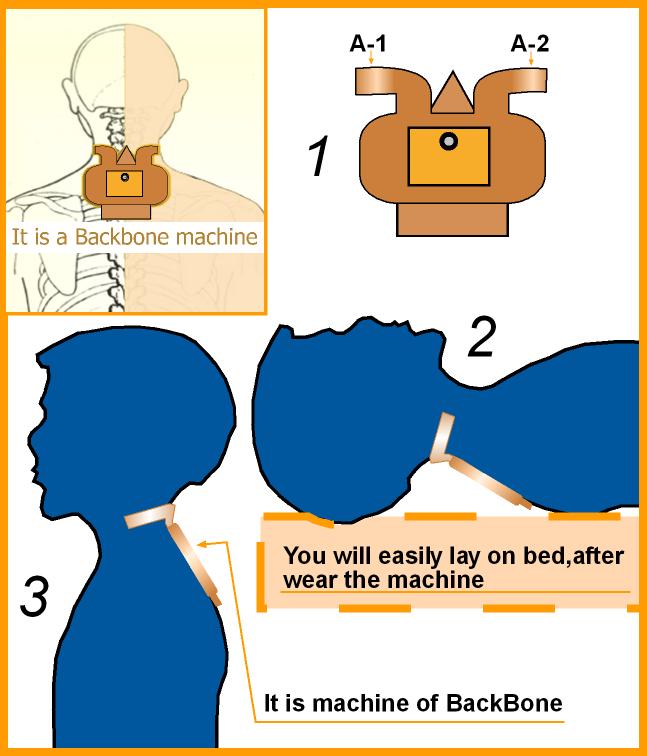 It is a Backbone machine

A-1
A-2
1

2

You will easily lay on bed,after wear the machine

3

It is machine of BackBone